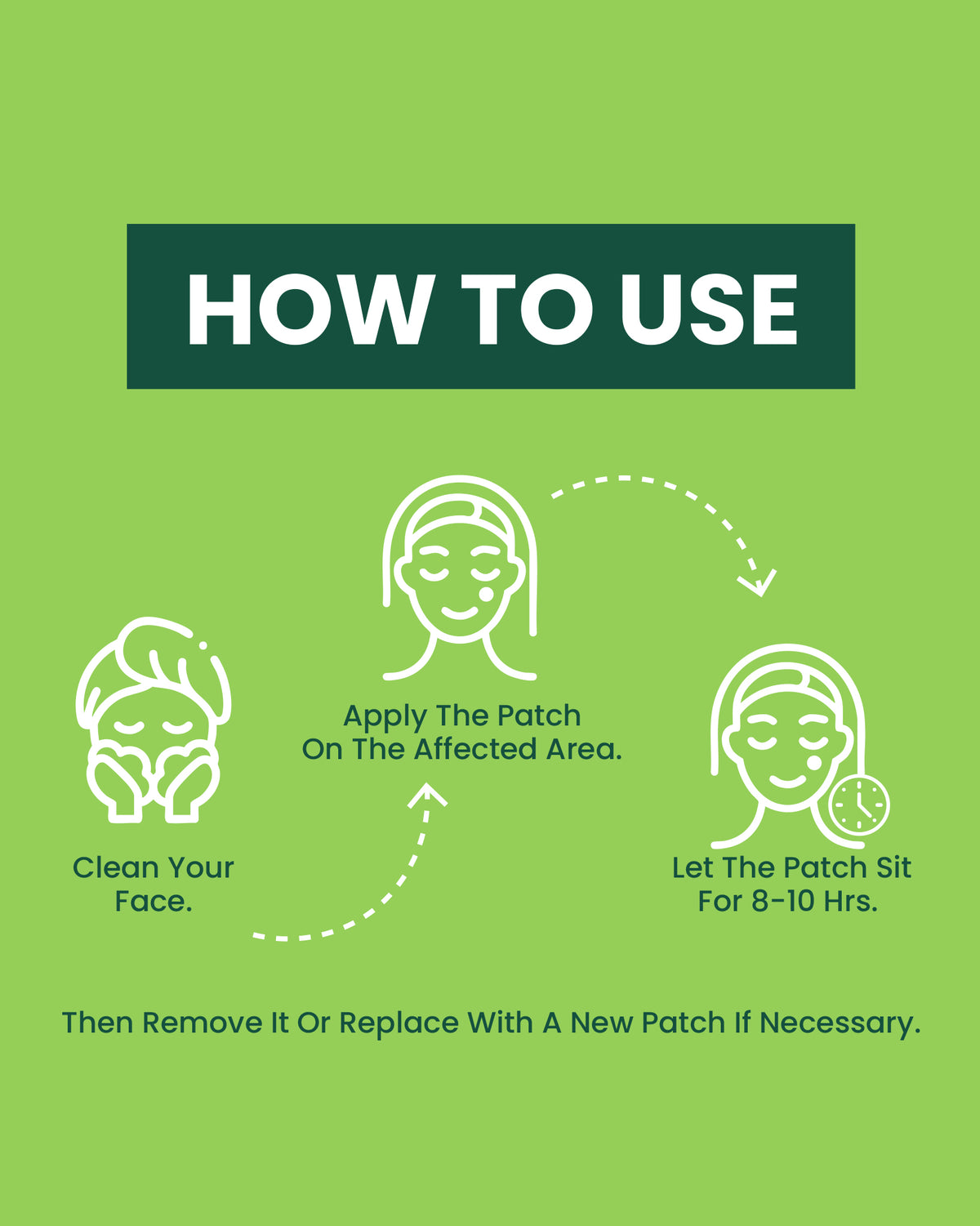 HOW TO USE

Clean Your Face.

Apply The Patch On The Affected Area.

Let The Patch Sit For 8-10 Hrs.

Then Remove It Or Replace With A New Patch If Necessary.